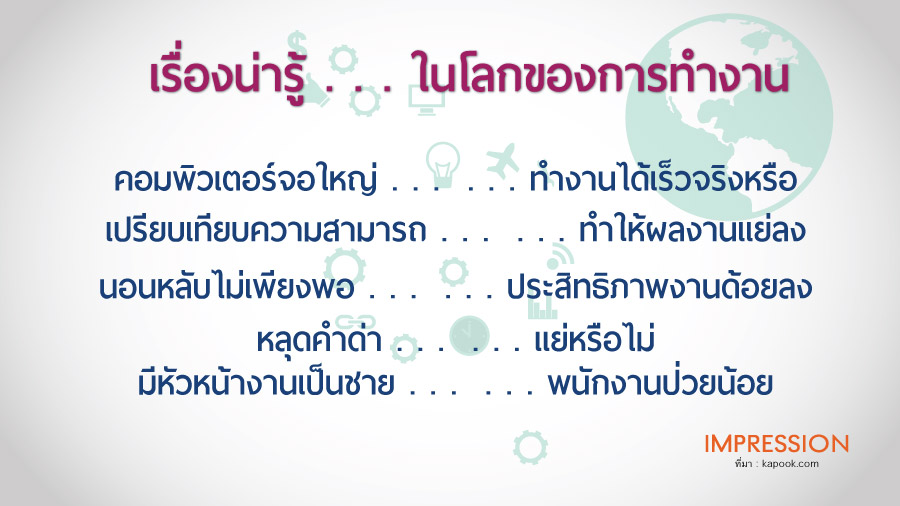 เรื่องน่ารู้ . . . ในโลกของการทำงาน

คอมพิวเตอร์จอใหญ่ . . .   . . . ทำงานได้เร็วจริงหรือ

เปรียบเทียบความสามารถ . . .   . . . ทำให้ผลงานแย่ลง

นอนหลับไม่เพียงพอ . . .   . . . ประสิทธิภาพงานด้อยลง

หลุดคำด่า . . .   . . . แย่หรือไม่

มีหัวหน้างานเป็นชาย . . .   . . . พนักงานป่วยน้อย

IMPRESSION
ที่มา : kapook.com